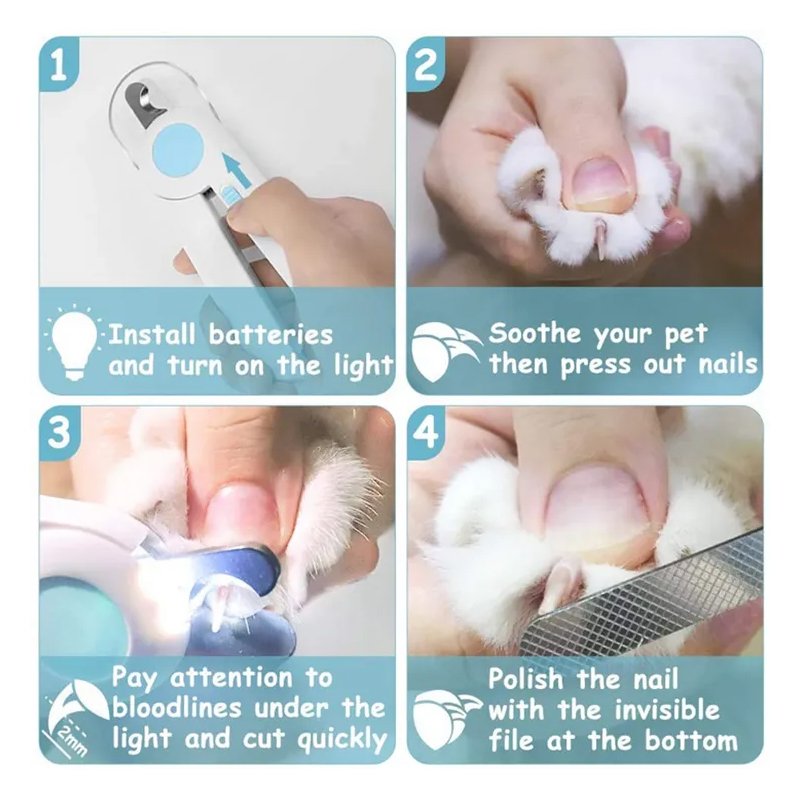 1

Install batteries and turn on the light

2

Soothe your pet then press out nails

3

2mm

Pay attention to bloodlines under the light and cut quickly

4

Polish the nail with the invisible file at the bottom